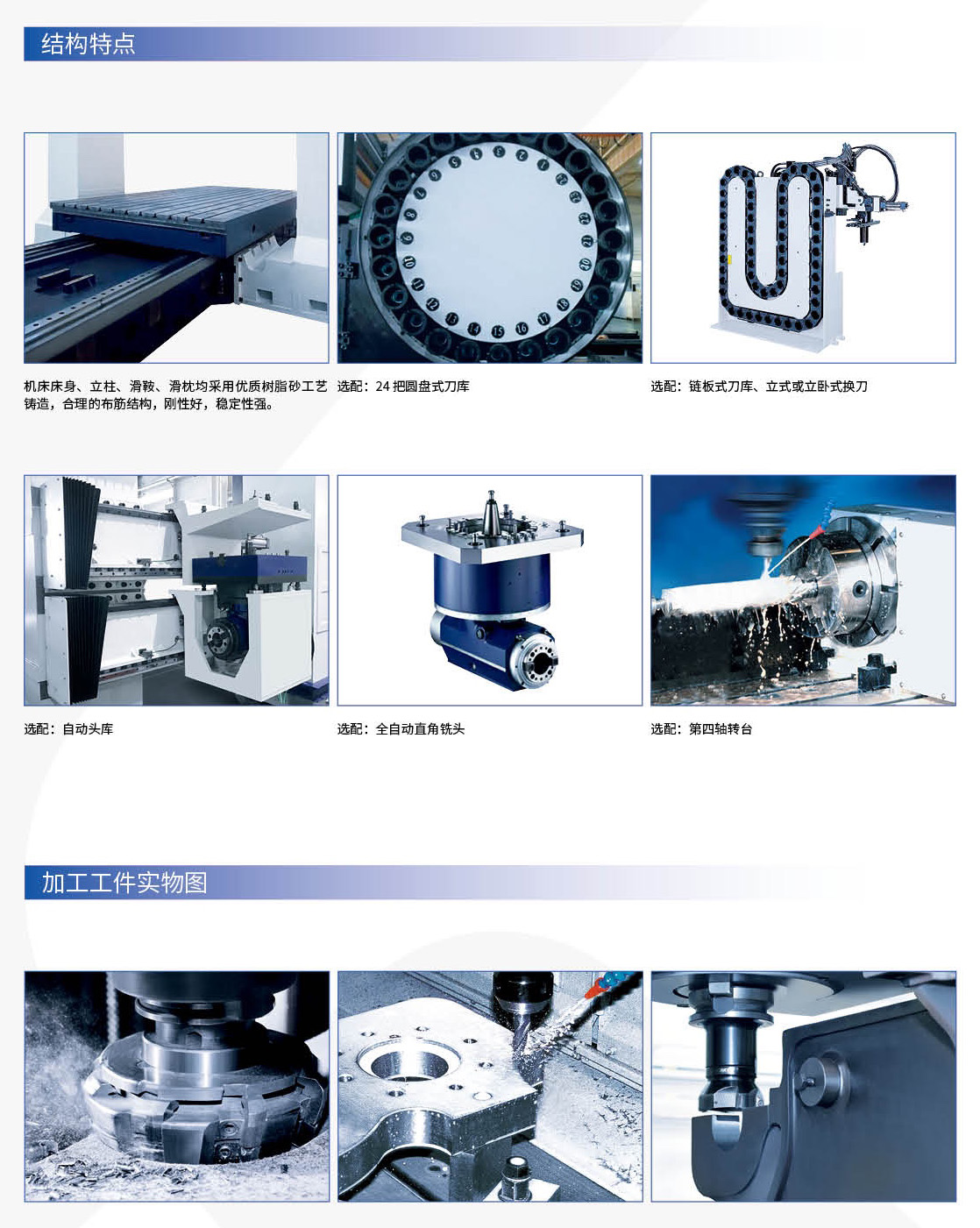 结构特点

机床床身、立柱、滑鞍、滑枕均采用优质树脂砂工艺铸造，合理的布筋结构，刚性好，稳定性强。

选配：24 把圆盘式刀库

选配：链板式刀库、立式或立卧式换刀

选配：自动头库

选配：全自动直角铣头

选配：第四轴转台

加工工件实物图